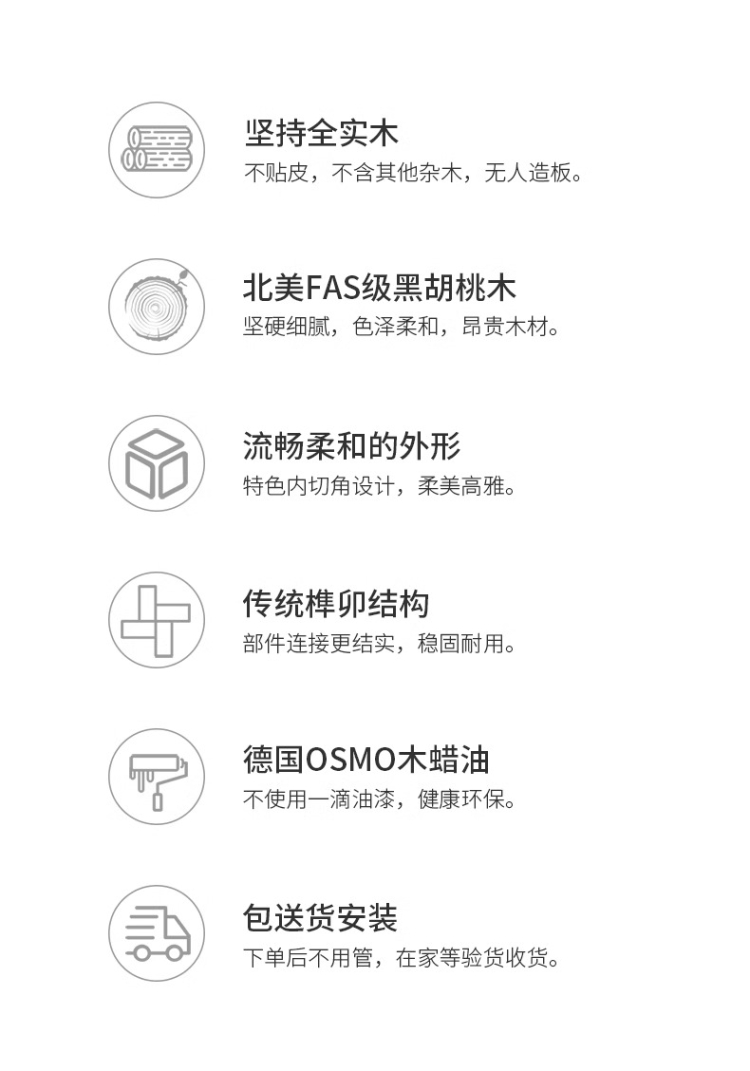 坚持全实木
不贴皮，不含其他杂木，无人造板。

北美FAS级黑胡桃木
坚硬细腻，色泽柔和，昂贵木材。

流畅柔和的外形
特色内切角设计，柔美高雅。

传统榫卯结构
部件连接更结实，稳固耐用。

德国OSMO木蜡油
不使用一滴油漆，健康环保。

包送货安装
下单后不用管，在家等验货收货。